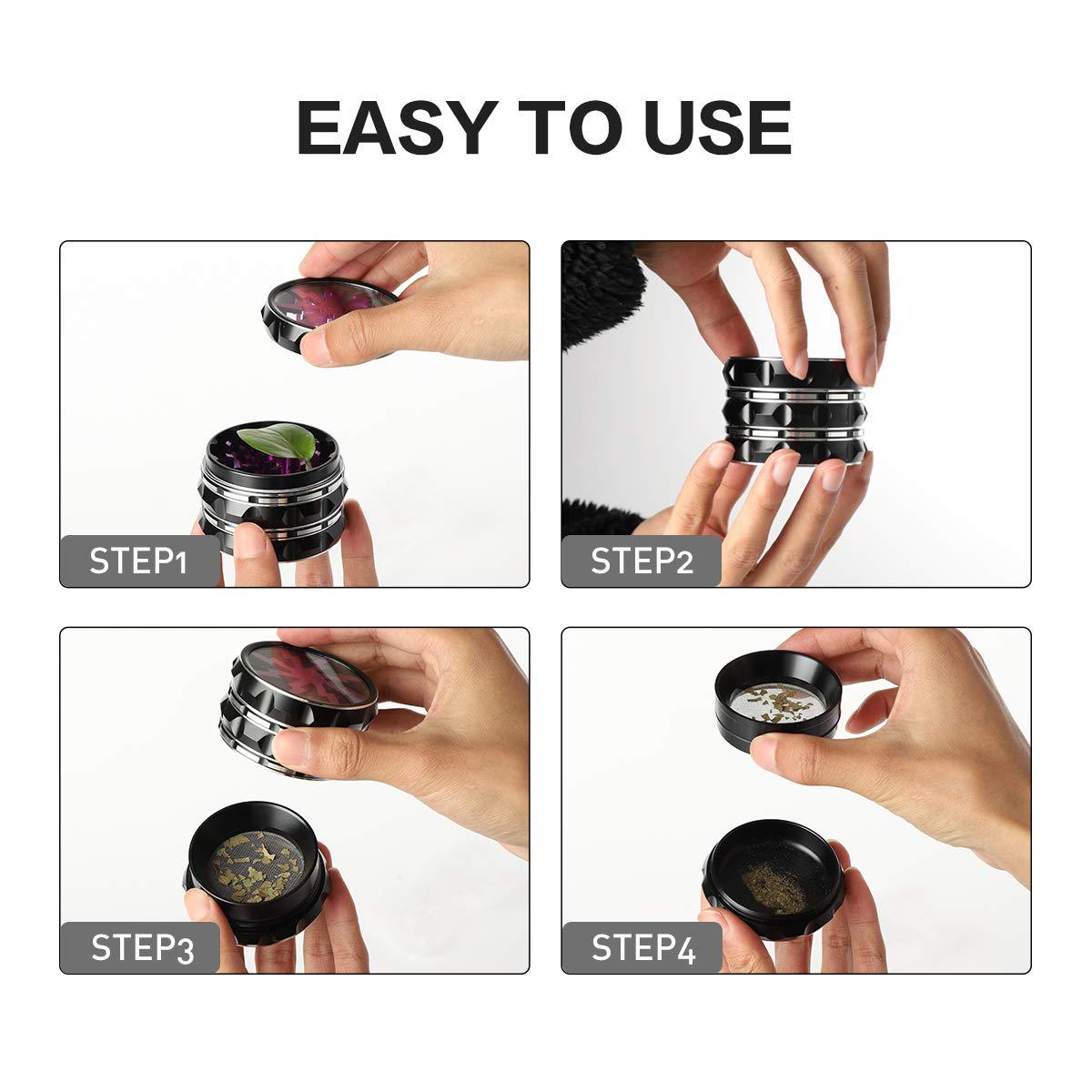 EASY TO USE

STEP1

STEP2

STEP3

STEP4